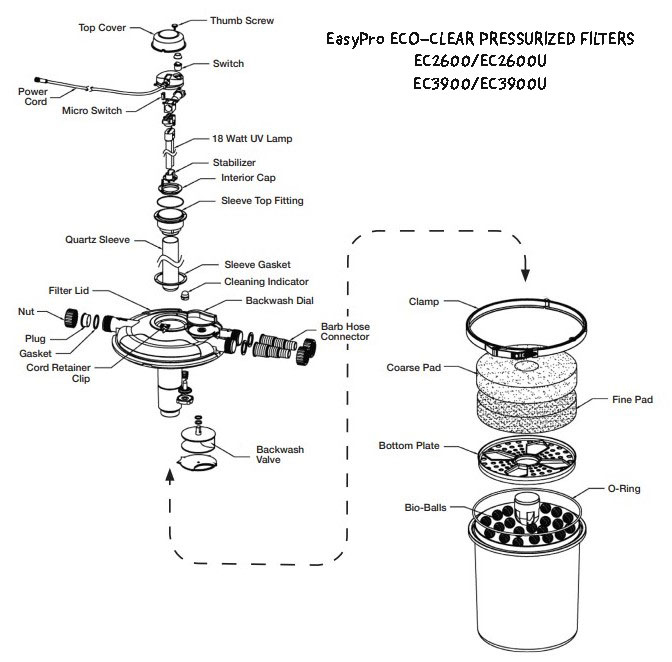 EasyPro ECO-CLEAR PRESSURIZED FILTERS
EC2600/EC2600U
EC3900/EC3900U

Top Cover
Thumb Screw
Switch
Power Cord
Micro Switch
18 Watt UV Lamp
Stabilizer
Interior Cap
Sleeve Top Fitting
Quartz Sleeve
Sleeve Gasket
Cleaning Indicator
Filter Lid
Backwash Dial
Nut
Plug
Gasket
Cord Retainer Clip
Barb Hose Connector
Backwash Valve
Clamp
Coarse Pad
Fine Pad
Bottom Plate
O-Ring
Bio-Balls